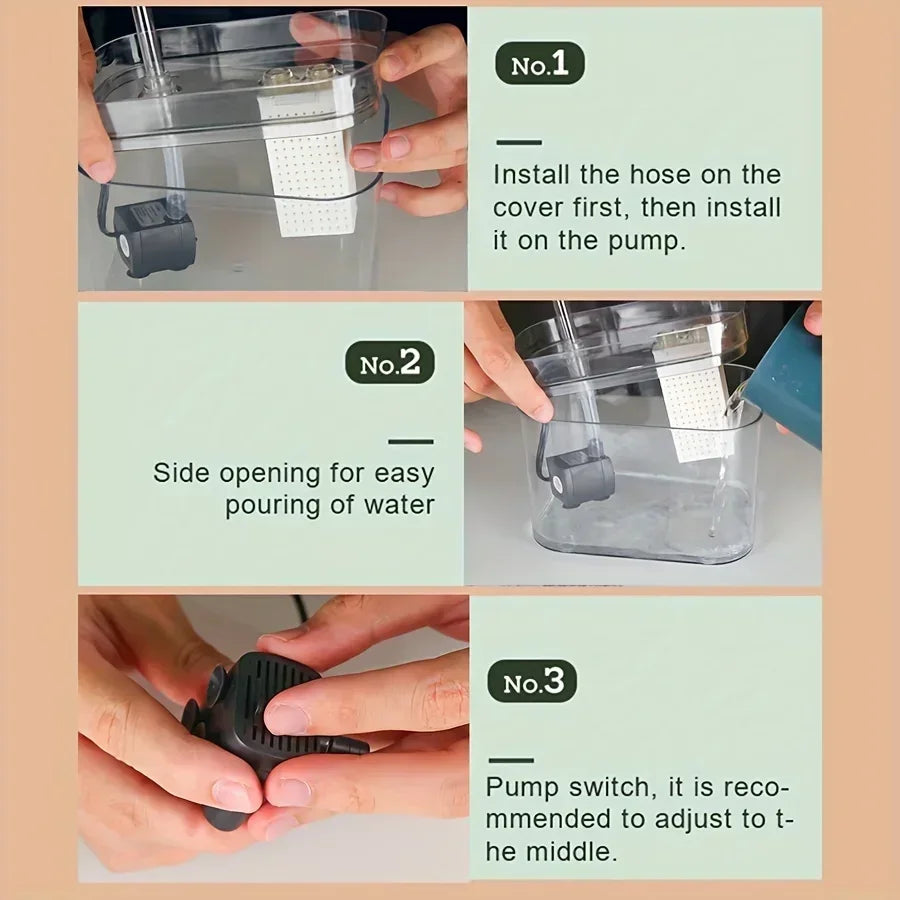 No.1

Install the hose on the cover first, then install it on the pump.

No.2

Side opening for easy pouring of water

No.3

Pump switch, it is recommended to adjust to the middle.